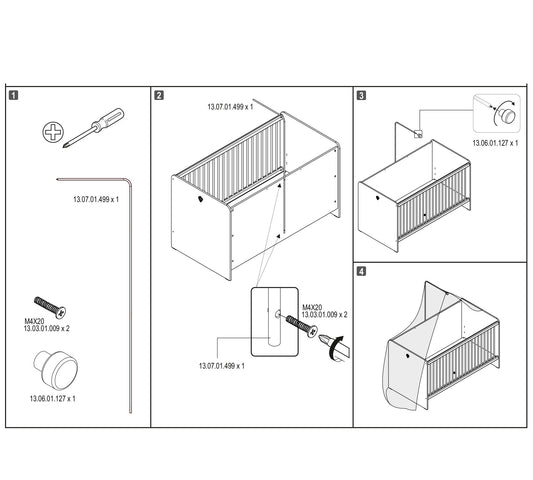 1

13.07.01.499 x 1

M4X20
13.03.01.009 x 2

13.06.01.127 x 1

2

13.07.01.499 x 1

M4X20
13.03.01.009 x 2

13.07.01.499 x 1

3

13.06.01.127 x 1

4